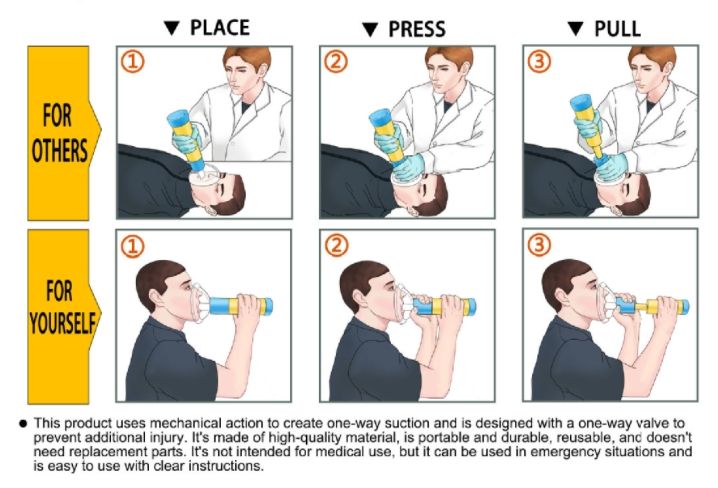 ▼ PLACE

▼ PRESS

▼ PULL

FOR OTHERS

①

②

③

FOR YOURSELF

①

②

③

● This product uses mechanical action to create one-way suction and is designed with a one-way valve to prevent additional injury. It's made of high-quality material, is portable and durable, reusable, and doesn't need replacement parts. It's not intended for medical use, but it can be used in emergency situations and is easy to use with clear instructions.